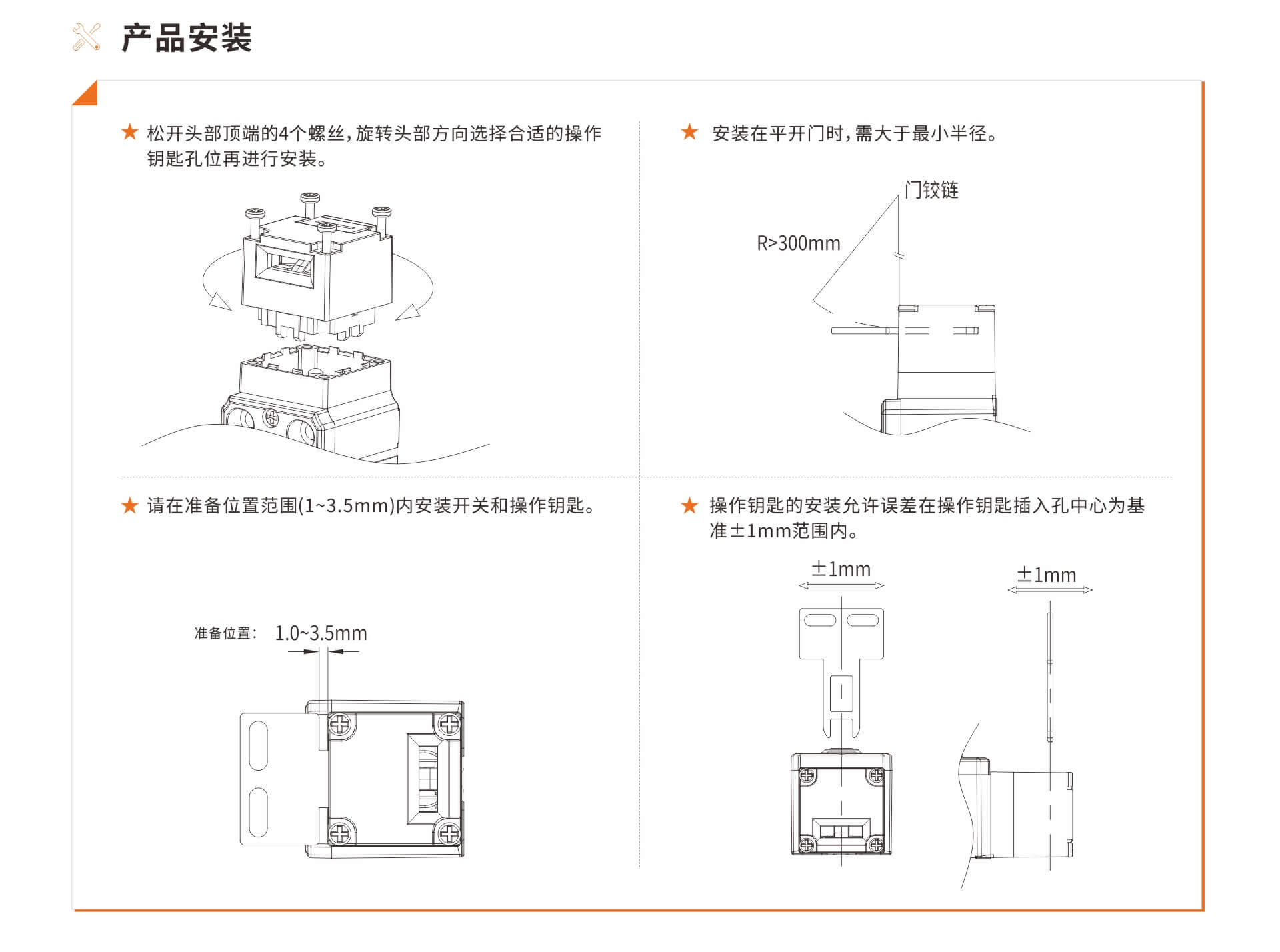 产品安装

★ 松开头部顶端的4个螺丝，旋转头部方向选择合适的操作钥匙孔位再进行安装。

★ 安装在平开门时，需大于最小半径。

门铰链

R>300mm

★ 请在准备位置范围(1~3.5mm)内安装开关和操作钥匙。

准备位置： 1.0~3.5mm

★ 操作钥匙的安装允许误差在操作钥匙插入孔中心为基准±1mm范围内。

±1mm

±1mm